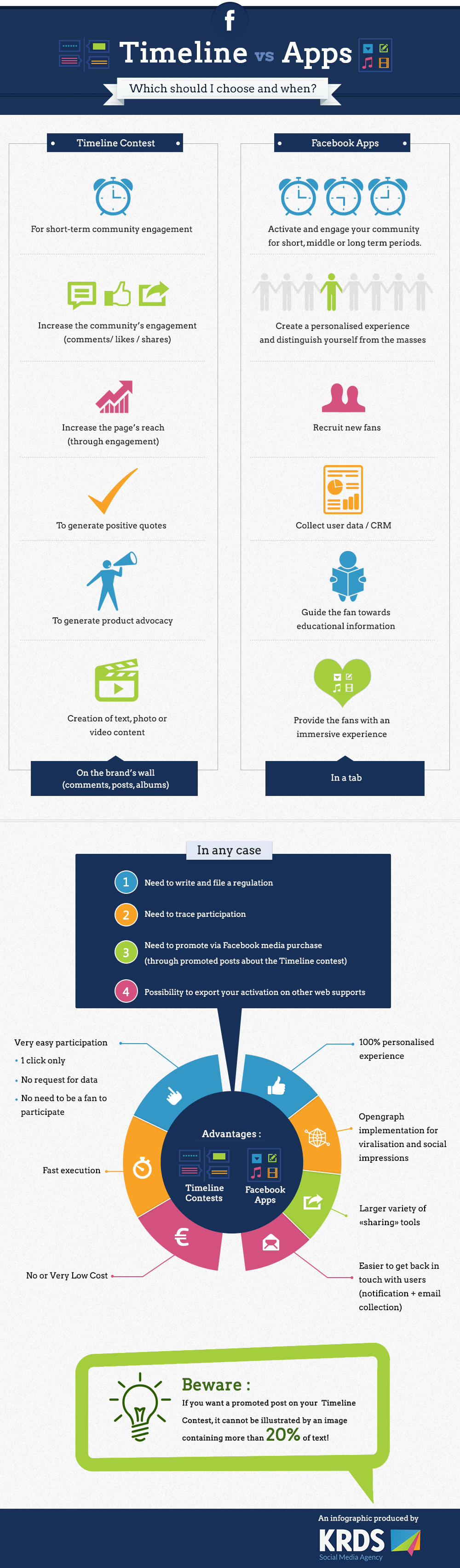 f

Timeline vs Apps

Which should I choose and when?

Timeline Contest

For short-term community engagement

Increase the community's engagement (comments/ likes / shares)

Increase the page's reach (through engagement)

To generate positive quotes

To generate product advocacy

Creation of text, photo or video content

On the brand's wall (comments, posts, albums)

Facebook Apps

Activate and engage your community for short, middle or long term periods.

Create a personalised experience and distinguish yourself from the masses

Recruit new fans

Collect user data / CRM

Guide the fan towards educational information

Provide the fans with an immersive experience

In a tab

In any case

1 Need to write and file a regulation

2 Need to trace participation

3 Need to promote via Facebook media purchase (through promoted posts about the Timeline contest)

4 Possibility to export your activation on other web supports

Very easy participation
• 1 click only
• No request for data
• No need to be a fan to participate

Fast execution

No or Very Low Cost

Advantages :

Timeline Contests

Facebook Apps

100% personalised experience

Opengraph implementation for viralisation and social impressions

Larger variety of «sharing» tools

Easier to get back in touch with users (notification + email collection)

Beware :
If you want a promoted post on your Timeline Contest, it cannot be illustrated by an image containing more than 20% of text!

An infographic produced by
KRDS
Social Media Agency